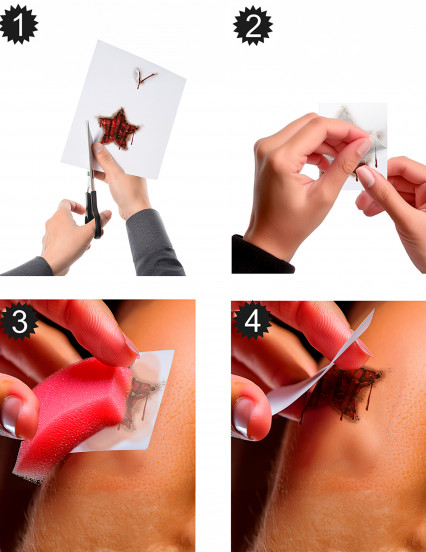 1
2
3
4